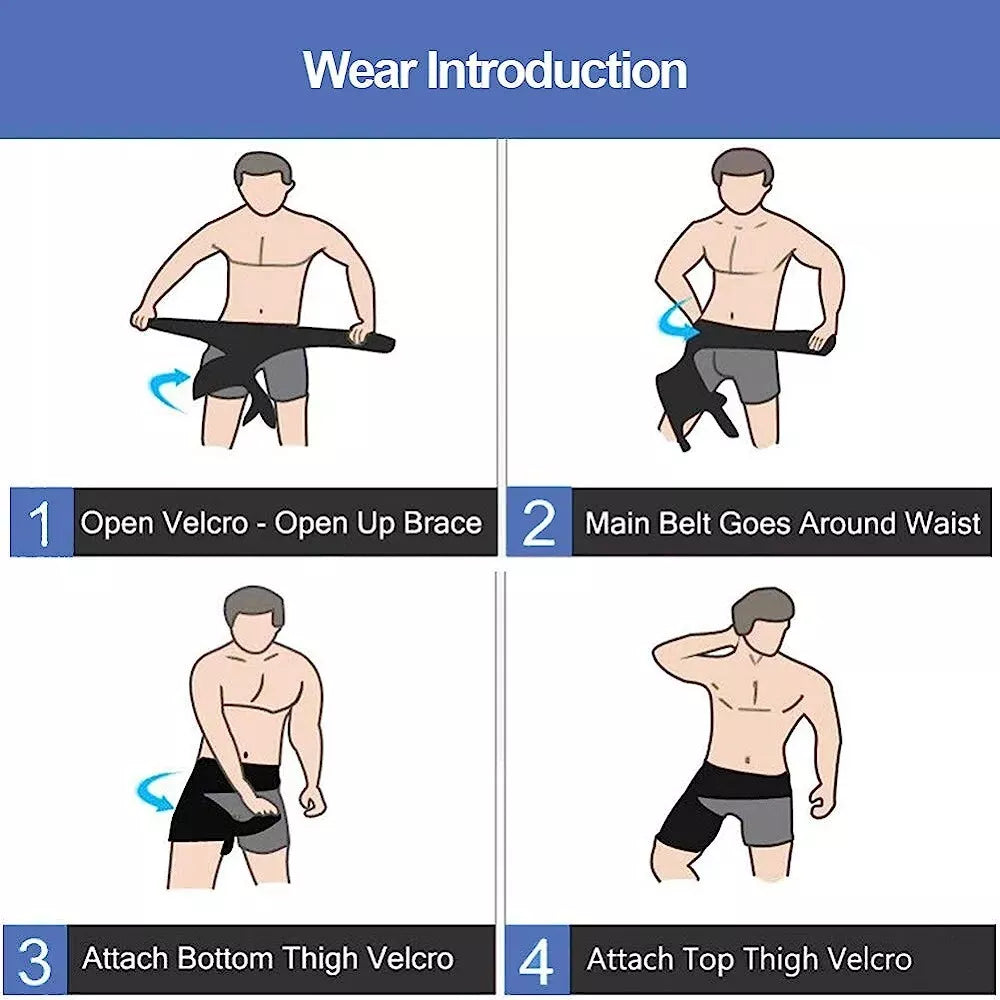 Wear Introduction

1 Open Velcro - Open Up Brace

2 Main Belt Goes Around Waist

3 Attach Bottom Thigh Velcro

4 Attach Top Thigh Velcro